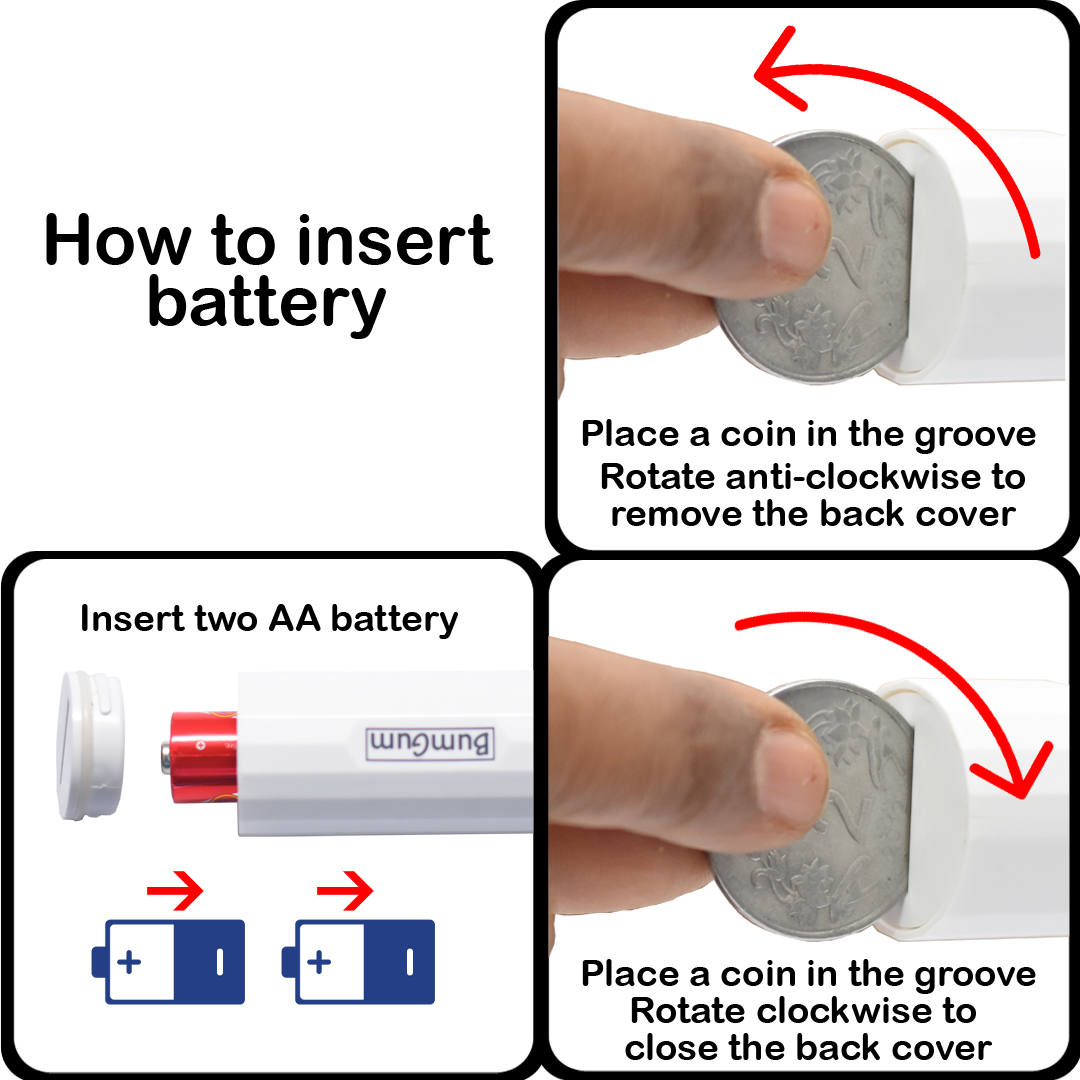 How to insert battery

Place a coin in the groove
Rotate anti-clockwise to remove the back cover

Insert two AA battery

BumGum

+
+

Place a coin in the groove
Rotate clockwise to close the back cover